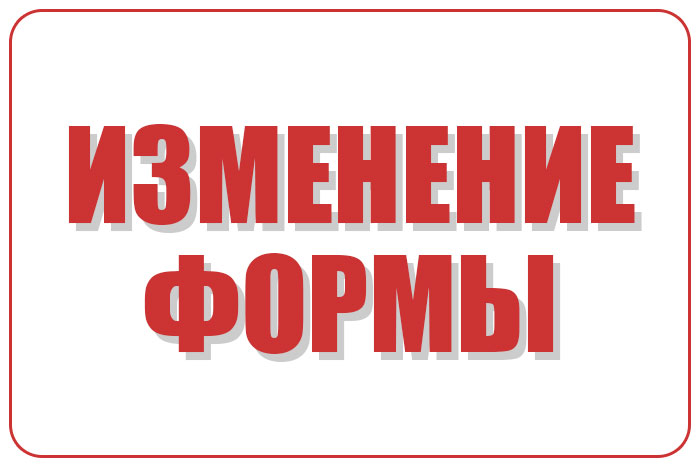 ИЗМЕНЕНИЕ
ФОРМЫ